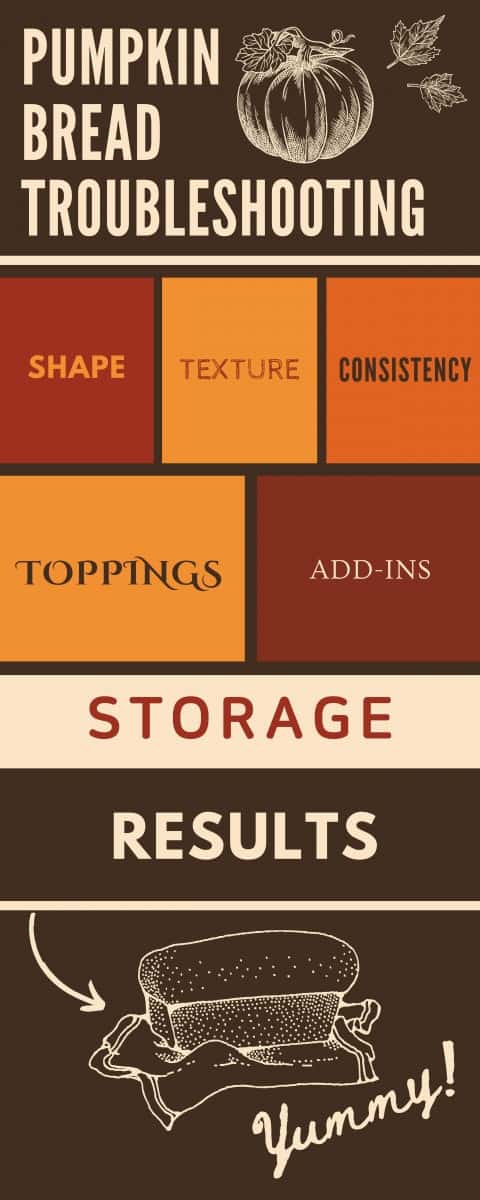 PUMPKIN BREAD TROUBLESHOOTING

SHAPE

TEXTURE

CONSISTENCY

TOPPINGS

ADD-INS

STORAGE

RESULTS

Yummy!